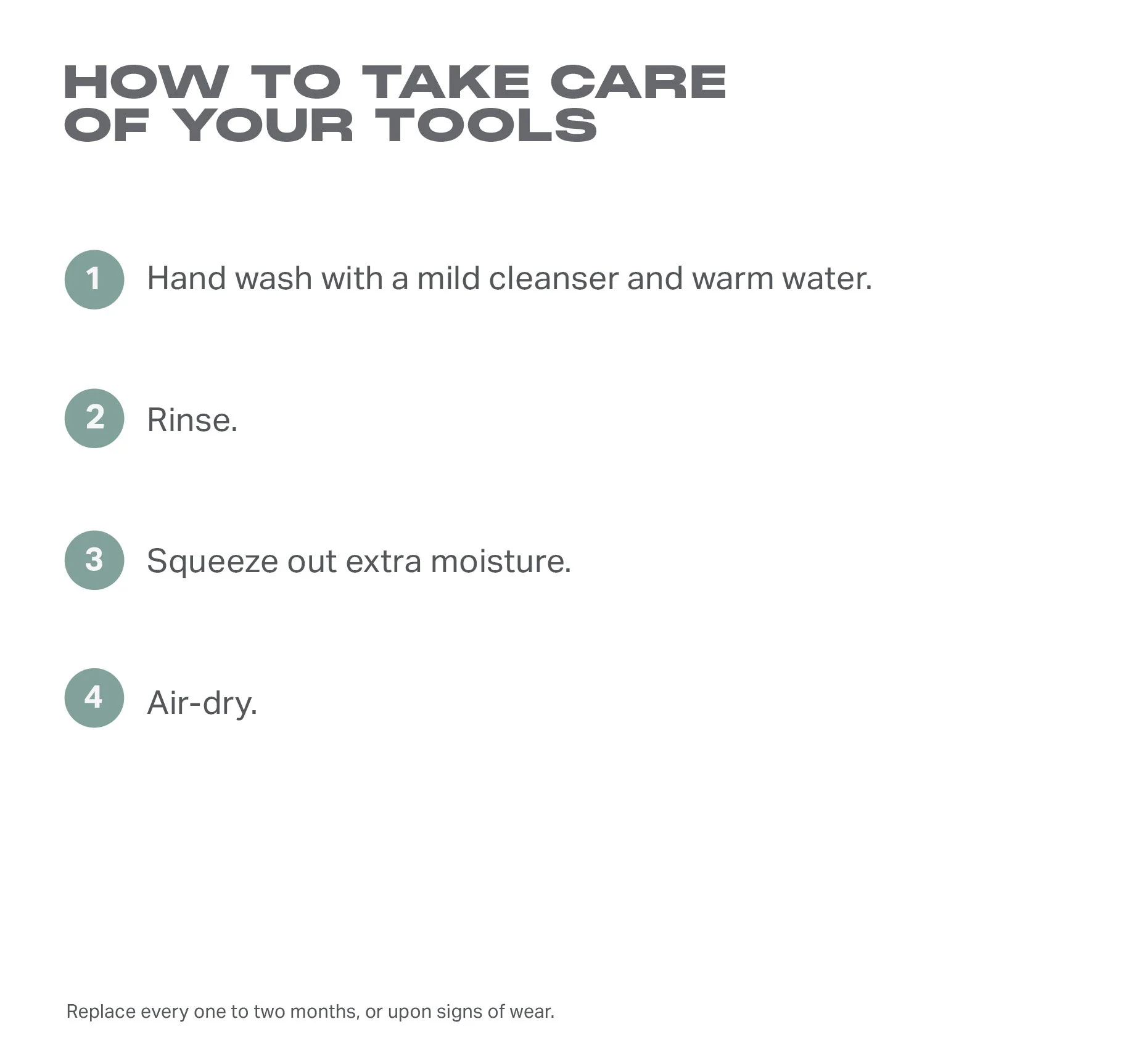 HOW TO TAKE CARE OF YOUR TOOLS

1 Hand wash with a mild cleanser and warm water.

2 Rinse.

3 Squeeze out extra moisture.

4 Air-dry.

Replace every one to two months, or upon signs of wear.