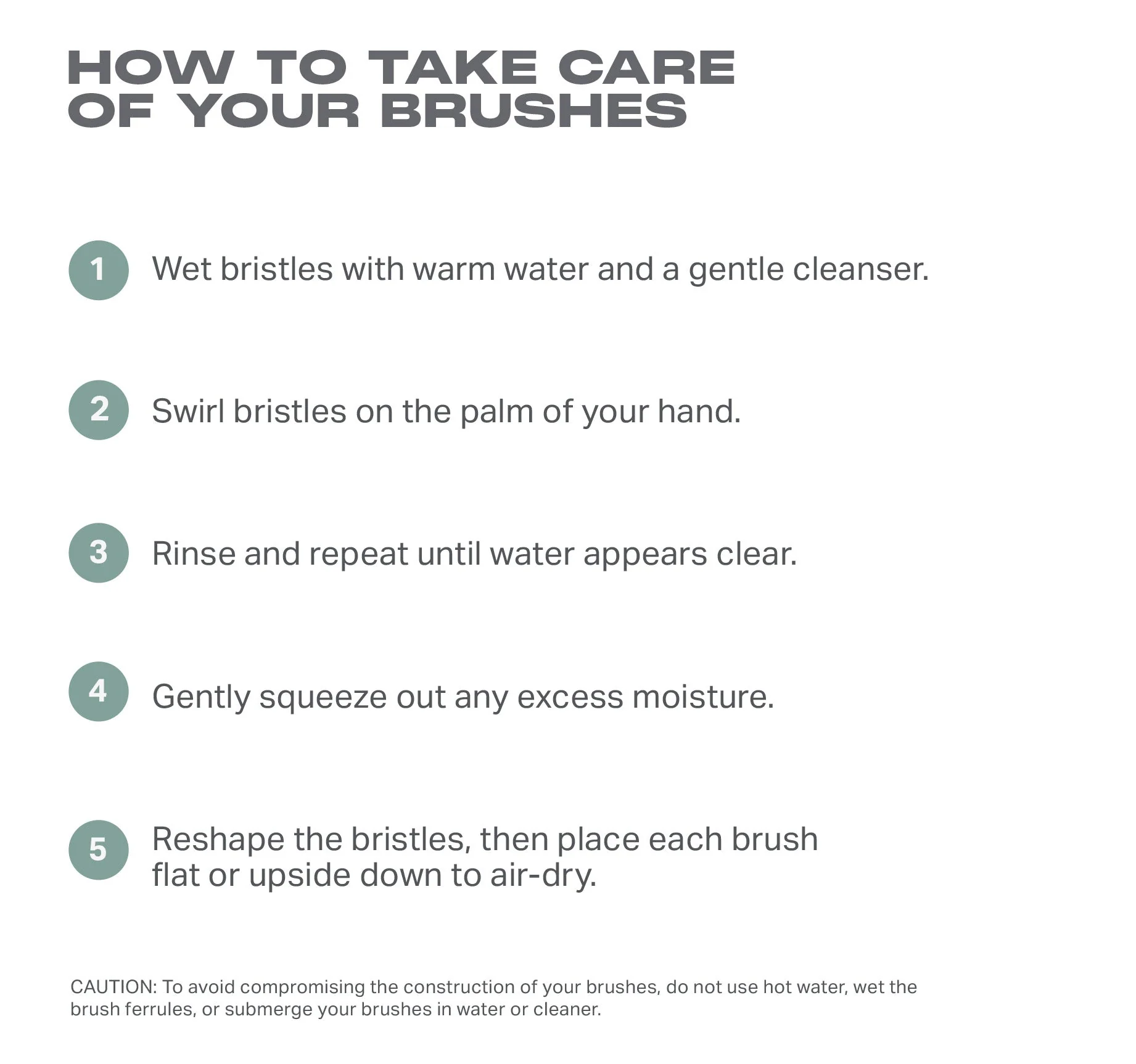 HOW TO TAKE CARE OF YOUR BRUSHES

1 Wet bristles with warm water and a gentle cleanser.

2 Swirl bristles on the palm of your hand.

3 Rinse and repeat until water appears clear.

4 Gently squeeze out any excess moisture.

5 Reshape the bristles, then place each brush flat or upside down to air-dry.

CAUTION: To avoid compromising the construction of your brushes, do not use hot water, wet the brush ferrules, or submerge your brushes in water or cleaner.