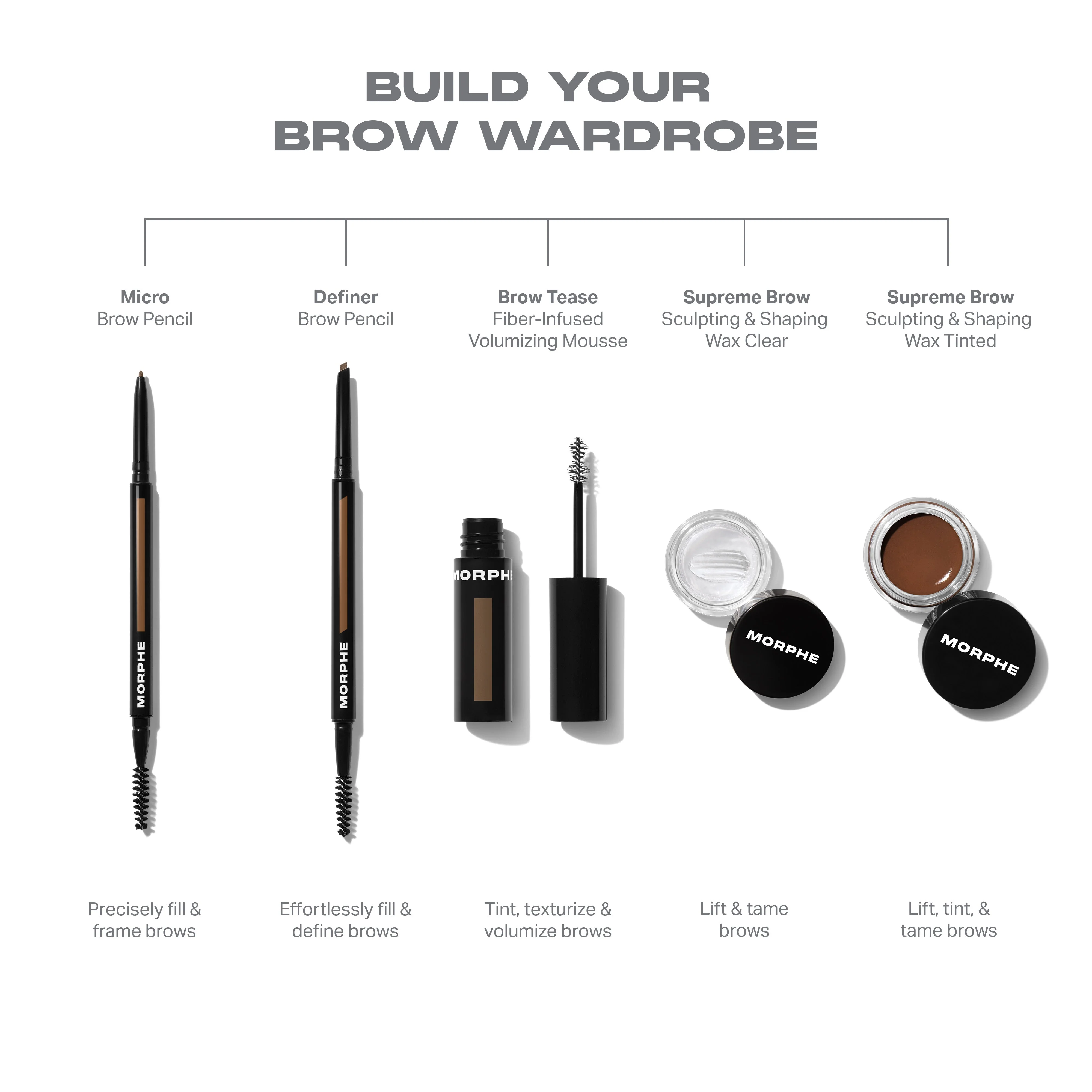 BUILD YOUR
BROW WARDROBE

Micro
Brow Pencil

Definer
Brow Pencil

Brow Tease
Fiber-Infused
Volumizing Mousse

Supreme Brow
Sculpting & Shaping
Wax Clear

Supreme Brow
Sculpting & Shaping
Wax Tinted

MORPHE

MORPHE

MORPHE

MORPHE

MORPHE

Precisely fill & frame brows

Effortlessly fill & define brows

Tint, texturize & volumize brows

Lift & tame brows

Lift, tint, & tame brows